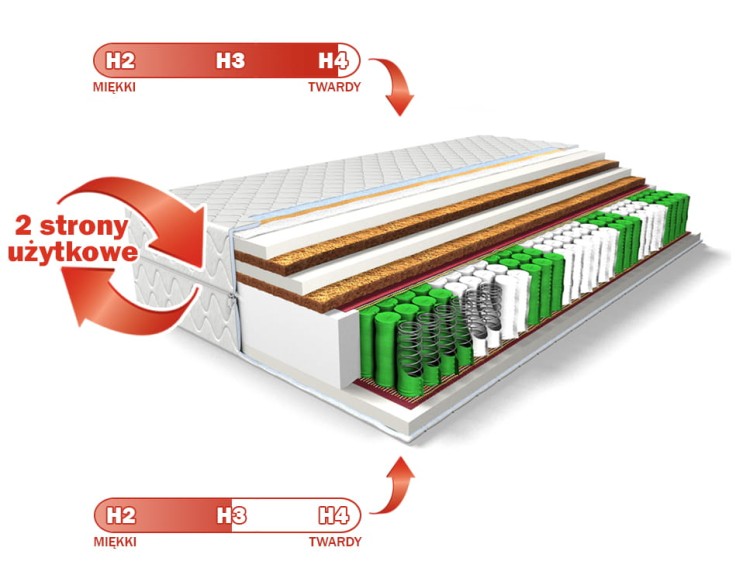 H2 H3 H4
MIĘKKI TWARDY

2 strony użytkowe

H2 H3 H4
MIĘKKI TWARDY